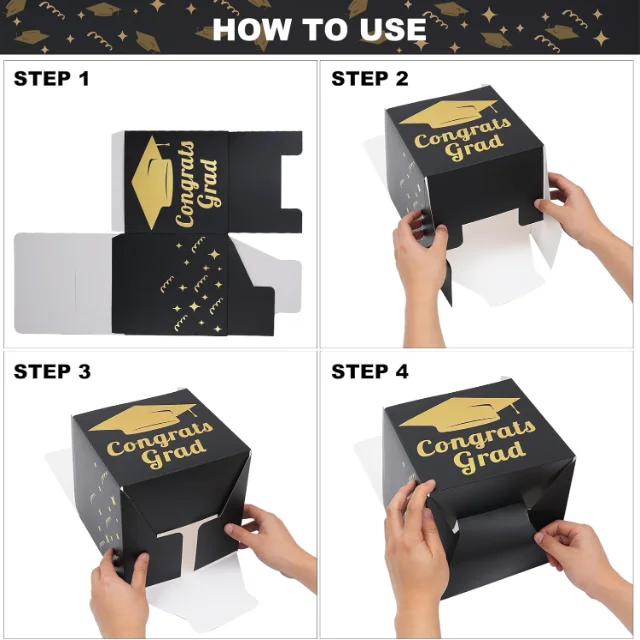 HOW TO USE

STEP 1

Congrats Grad

STEP 2

Congrats Grad

STEP 3

Congrats Grad

STEP 4

Congrats Grad