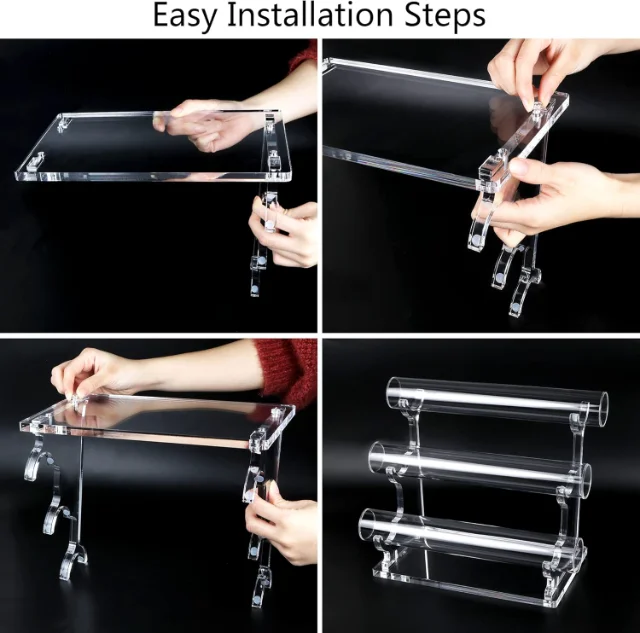 Easy Installation Steps