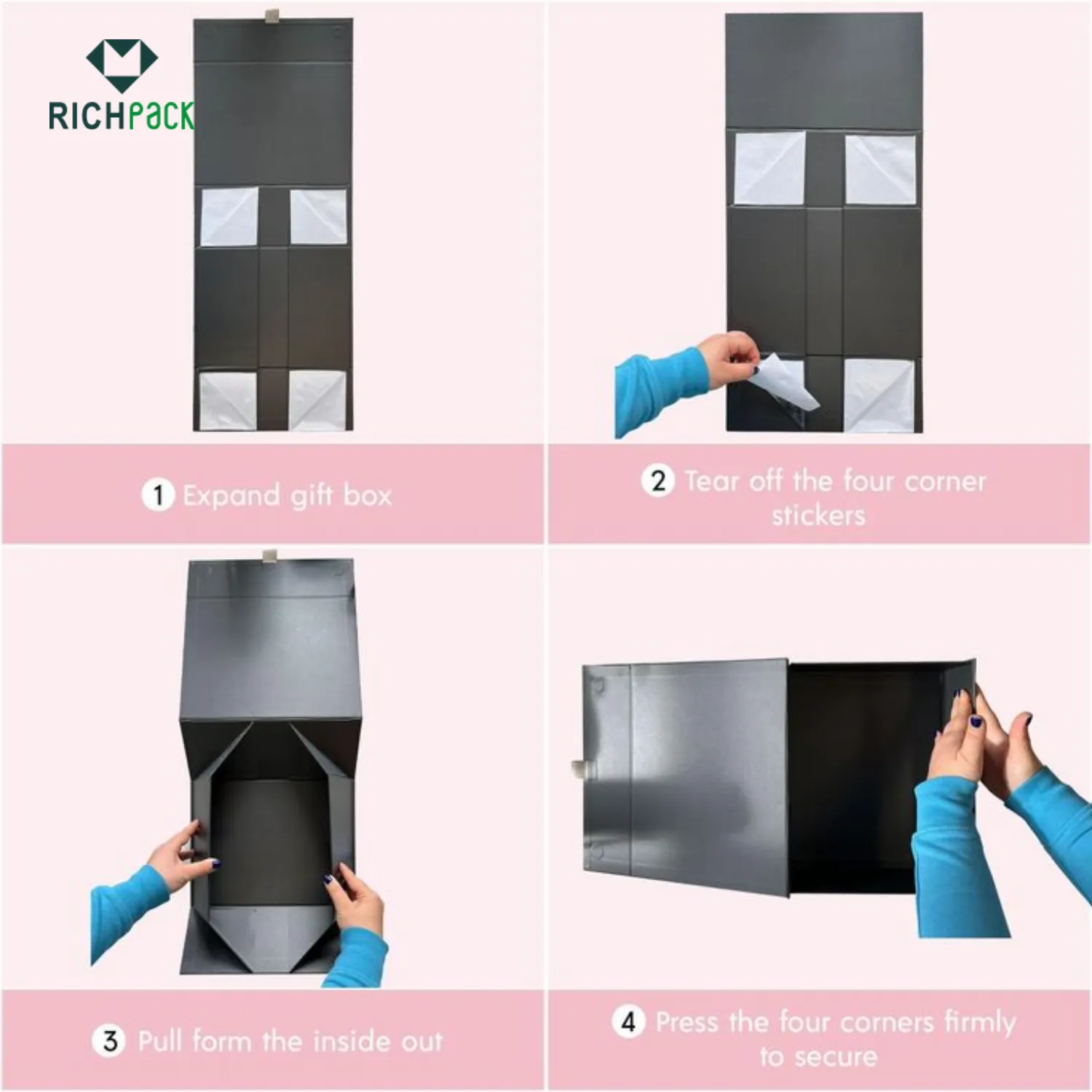 RICHPACK

1 Expand gift box

2 Tear off the four corner stickers

3 Pull form the inside out

4 Press the four corners firmly to secure