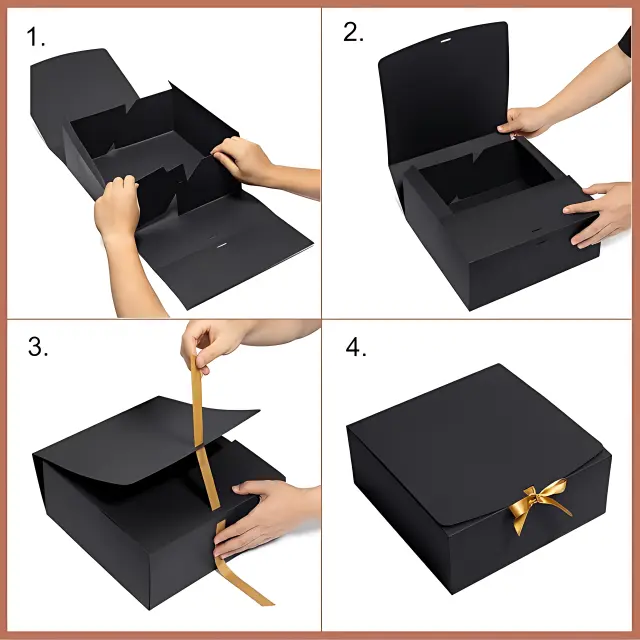 1.

2.

3.

4.