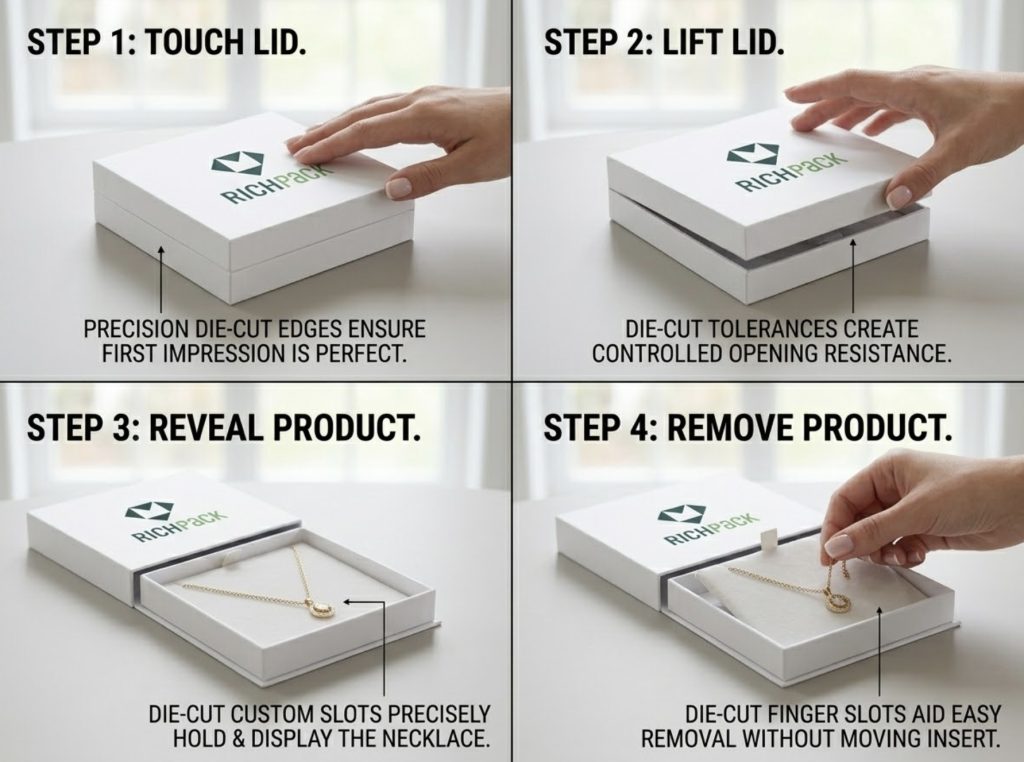 STEP 1: TOUCH LID.

RICHPACK

PRECISION DIE-CUT EDGES ENSURE FIRST IMPRESSION IS PERFECT.

STEP 2: LIFT LID.

RICHPACK

DIE-CUT TOLERANCES CREATE CONTROLLED OPENING RESISTANCE.

STEP 3: REVEAL PRODUCT.

RICHPACK

DIE-CUT CUSTOM SLOTS PRECISELY HOLD & DISPLAY THE NECKLACE.

STEP 4: REMOVE PRODUCT.

RICHPACK

DIE-CUT FINGER SLOTS AID EASY REMOVAL WITHOUT MOVING INSERT.