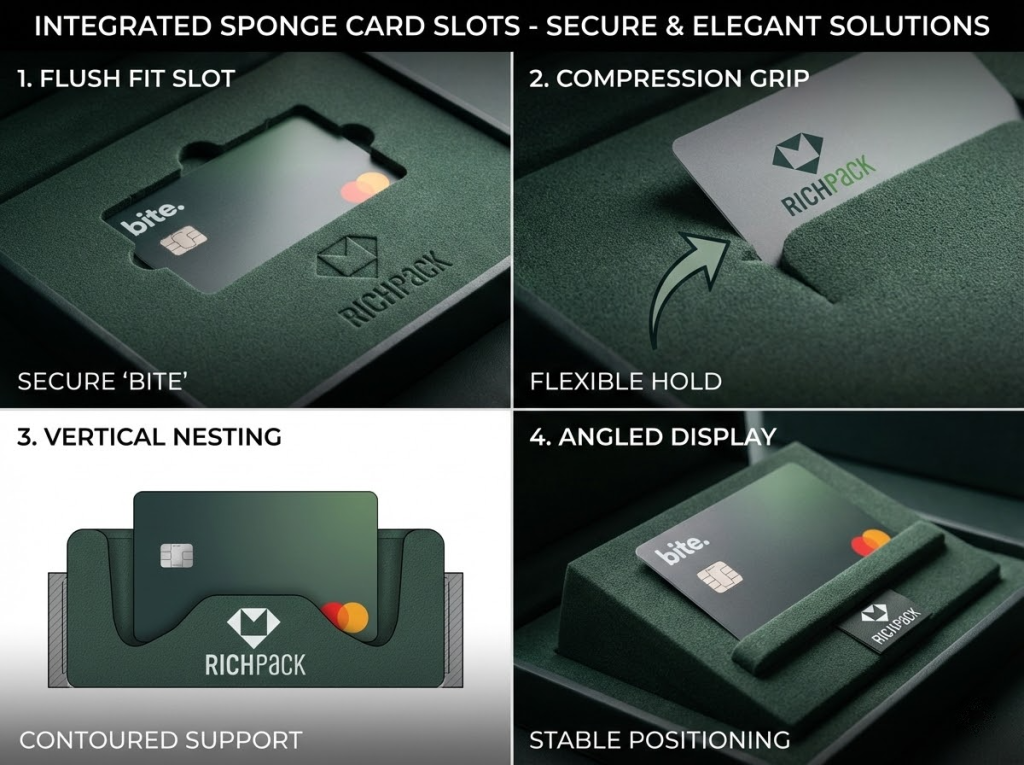 INTEGRATED SPONGE CARD SLOTS - SECURE & ELEGANT SOLUTIONS

1. FLUSH FIT SLOT

bite.

RICHPACK

SECURE 'BITE'

2. COMPRESSION GRIP

RICHPACK

FLEXIBLE HOLD

3. VERTICAL NESTING

RICHPACK

CONTOURED SUPPORT

4. ANGLED DISPLAY

bite.

RICHPACK

STABLE POSITIONING