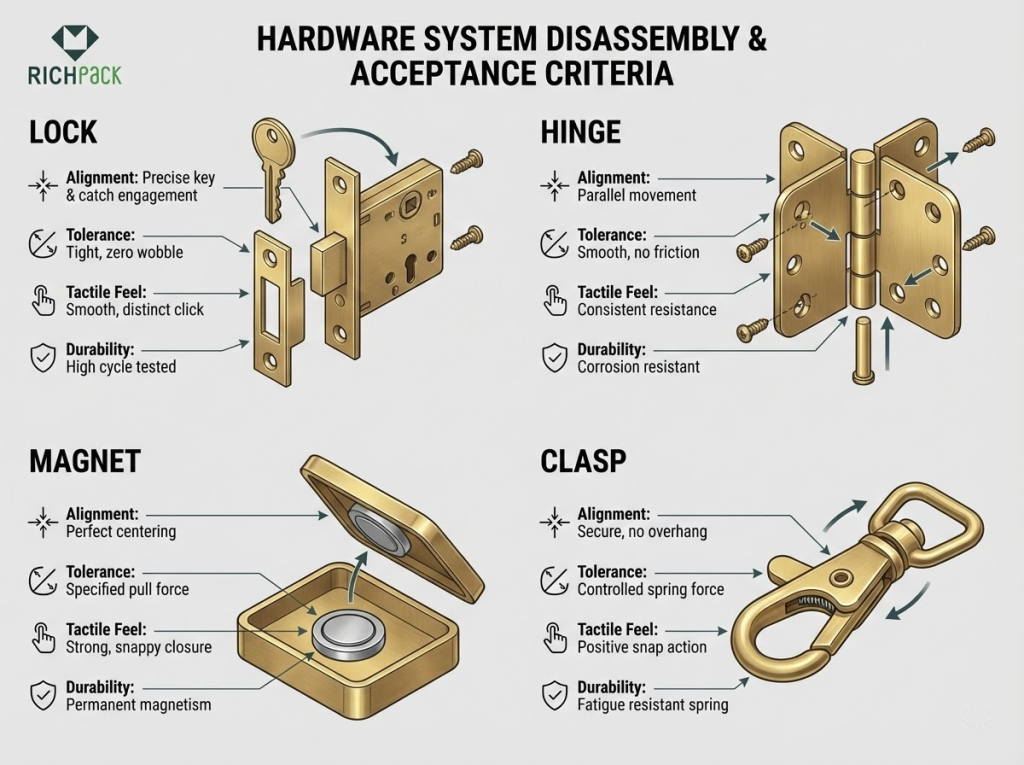 RICHPACK

HARDWARE SYSTEM DISASSEMBLY & ACCEPTANCE CRITERIA

LOCK

Alignment: Precise key & catch engagement

Tolerance: Tight, zero wobble

Tactile Feel: Smooth, distinct click

Durability: High cycle tested

HINGE

Alignment: Parallel movement

Tolerance: Smooth, no friction

Tactile Feel: Consistent resistance

Durability: Corrosion resistant

MAGNET

Alignment: Perfect centering

Tolerance: Specified pull force

Tactile Feel: Strong, snappy closure

Durability: Permanent magnetism

CLASP

Alignment: Secure, no overhang

Tolerance: Controlled spring force

Tactile Feel: Positive snap action

Durability: Fatigue resistant spring