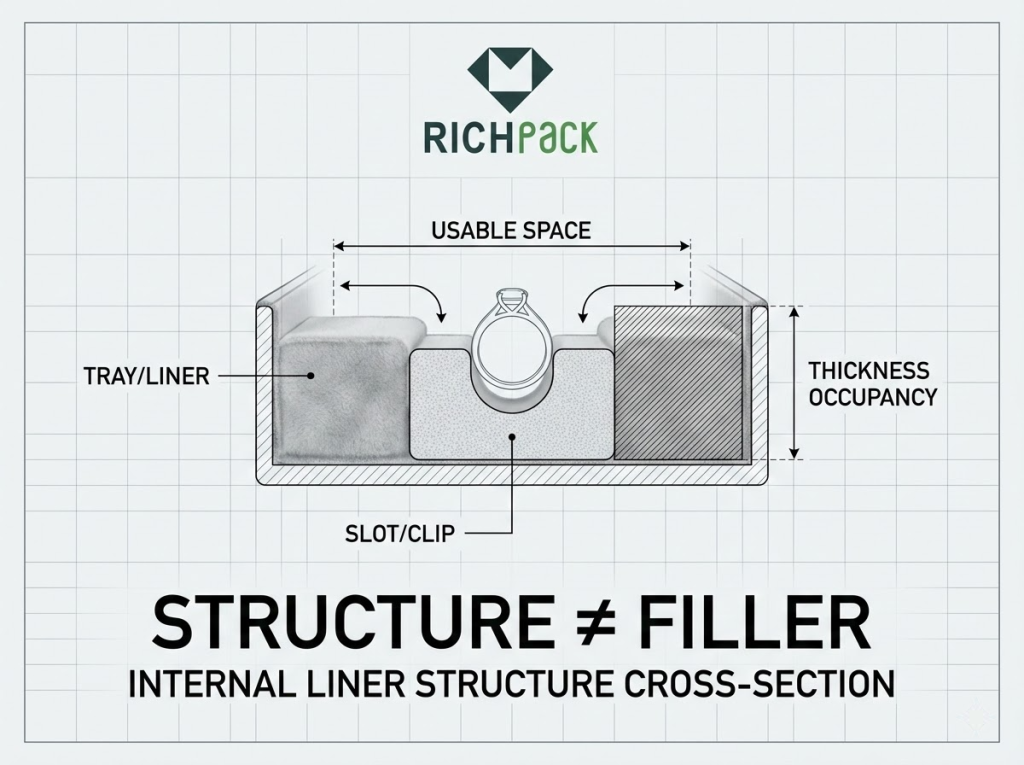 RICHPACK

USABLE SPACE

TRAY/LINER

THICKNESS OCCUPANCY

SLOT/CLIP

STRUCTURE ≠ FILLER

INTERNAL LINER STRUCTURE CROSS-SECTION