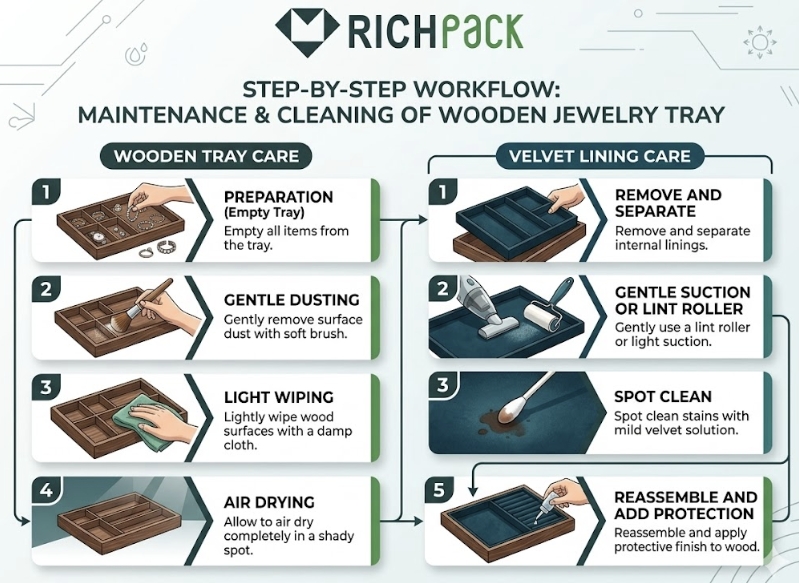 RICHPACK

STEP-BY-STEP WORKFLOW: MAINTENANCE & CLEANING OF WOODEN JEWELRY TRAY

WOODEN TRAY CARE

1 PREPARATION (Empty Tray)
Empty all items from the tray.

2 GENTLE DUSTING
Gently remove surface dust with soft brush.

3 LIGHT WIPING
Lightly wipe wood surfaces with a damp cloth.

4 AIR DRYING
Allow to air dry completely in a shady spot.

VELVET LINING CARE

1 REMOVE AND SEPARATE
Remove and separate internal linings.

2 GENTLE SUCTION OR LINT ROLLER
Gently use a lint roller or light suction.

3 SPOT CLEAN
Spot clean stains with mild velvet solution.

5 REASSEMBLE AND ADD PROTECTION
Reassemble and apply protective finish to wood.