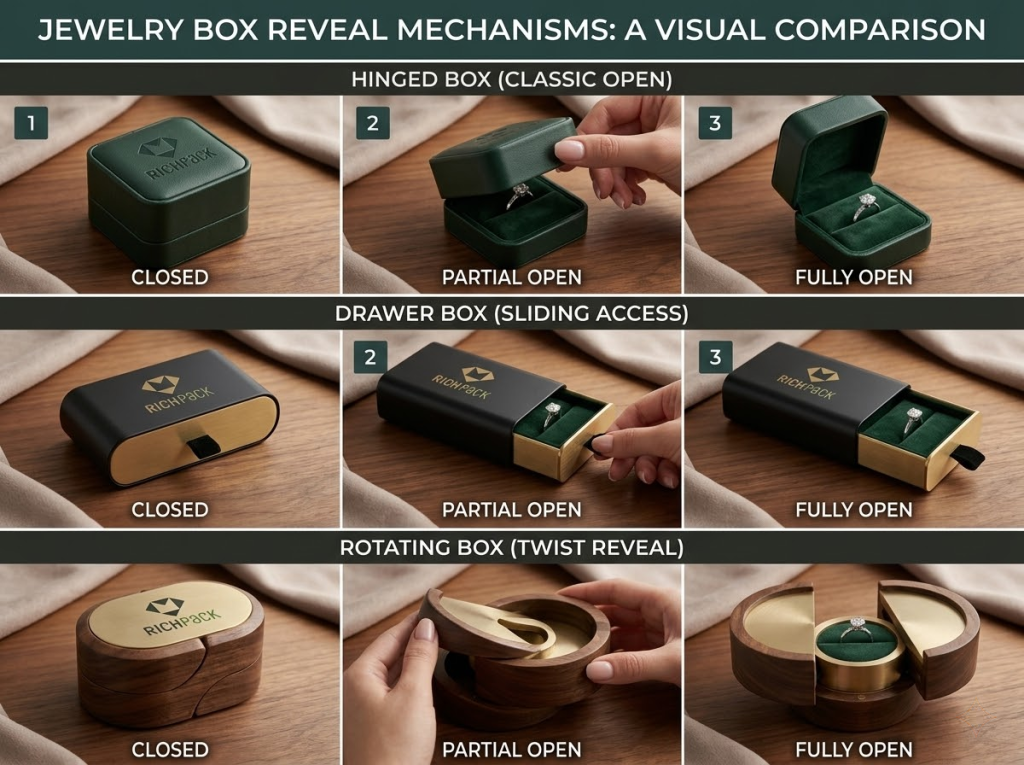 JEWELRY BOX REVEAL MECHANISMS: A VISUAL COMPARISON

HINGED BOX (CLASSIC OPEN)

1
RICHPACK
CLOSED

2
PARTIAL OPEN

3
FULLY OPEN

DRAWER BOX (SLIDING ACCESS)

RICHPACK
CLOSED

2
RICHPACK
PARTIAL OPEN

3
RICHPACK
FULLY OPEN

ROTATING BOX (TWIST REVEAL)

RICHPACK
CLOSED

PARTIAL OPEN

FULLY OPEN