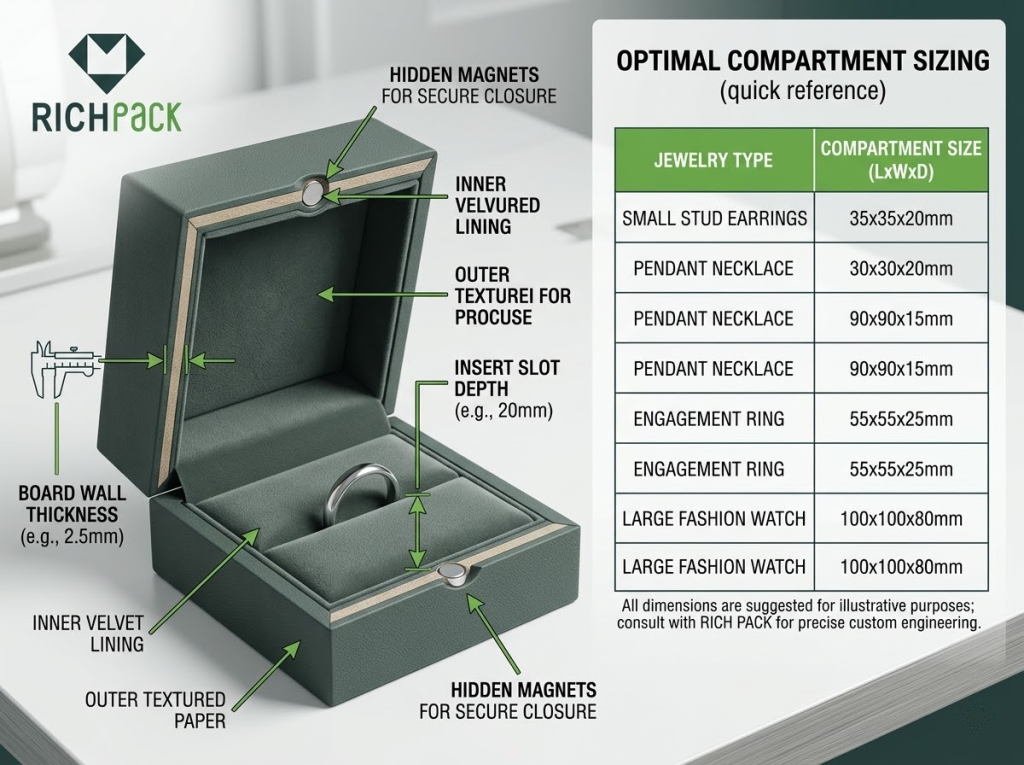 RICHPACK

HIDDEN MAGNETS FOR SECURE CLOSURE

INNER VELVURED LINING

OUTER TEXTUREI FOR PROCUSE

INSERT SLOT DEPTH (e.g., 20mm)

BOARD WALL THICKNESS (e.g., 2.5mm)

INNER VELVET LINING

OUTER TEXTURED PAPER

HIDDEN MAGNETS FOR SECURE CLOSURE

OPTIMAL COMPARTMENT SIZING
(quick reference)

| JEWELRY TYPE | COMPARTMENT SIZE (LxWxD) |
|---|---|
| SMALL STUD EARRINGS | 35x35x20mm |
| PENDANT NECKLACE | 30x30x20mm |
| PENDANT NECKLACE | 90x90x15mm |
| PENDANT NECKLACE | 90x90x15mm |
| ENGAGEMENT RING | 55x55x25mm |
| ENGAGEMENT RING | 55x55x25mm |
| LARGE FASHION WATCH | 100x100x80mm |
| LARGE FASHION WATCH | 100x100x80mm |

All dimensions are suggested for illustrative purposes; consult with RICH PACK for precise custom engineering.