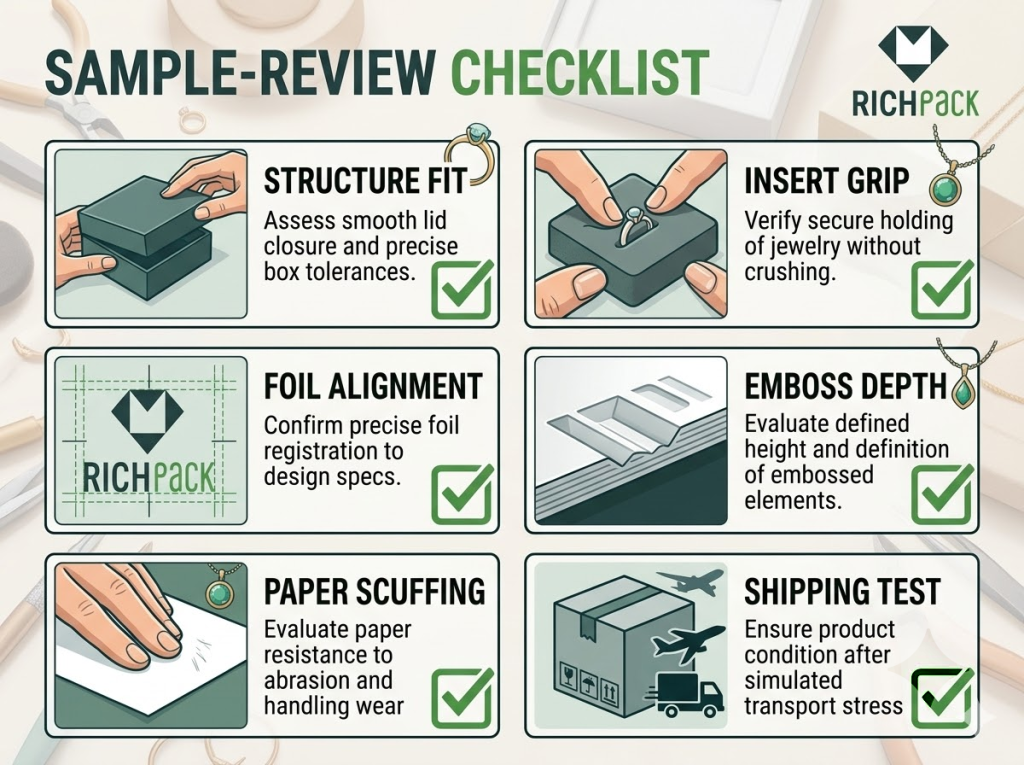 SAMPLE-REVIEW CHECKLIST

RICHPACK

STRUCTURE FIT
Assess smooth lid closure and precise box tolerances.

INSERT GRIP
Verify secure holding of jewelry without crushing.

RICHPACK

FOIL ALIGNMENT
Confirm precise foil registration to design specs.

EMBOSS DEPTH
Evaluate defined height and definition of embossed elements.

PAPER SCUFFING
Evaluate paper resistance to abrasion and handling wear

SHIPPING TEST
Ensure product condition after simulated transport stress