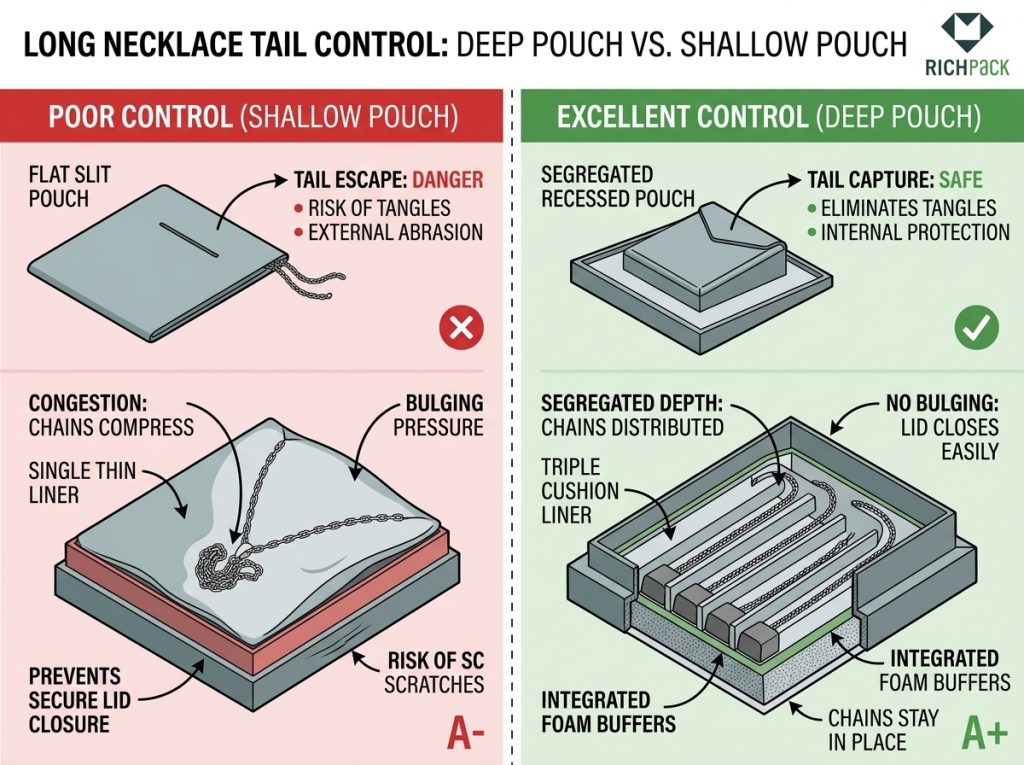 LONG NECKLACE TAIL CONTROL: DEEP POUCH VS. SHALLOW POUCH

RICHPACK

POOR CONTROL (SHALLOW POUCH)

FLAT SLIT POUCH

TAIL ESCAPE: DANGER
• RISK OF TANGLES
• EXTERNAL ABRASION

CONGESTION: CHAINS COMPRESS

BULGING PRESSURE

SINGLE THIN LINER

PREVENTS SECURE LID CLOSURE

RISK OF SC SCRATCHES

A-

EXCELLENT CONTROL (DEEP POUCH)

SEGREGATED RECESSED POUCH

TAIL CAPTURE: SAFE
• ELIMINATES TANGLES
• INTERNAL PROTECTION

SEGREGATED DEPTH: CHAINS DISTRIBUTED

NO BULGING: LID CLOSES EASILY

TRIPLE CUSHION LINER

INTEGRATED FOAM BUFFERS

INTEGRATED FOAM BUFFERS

CHAINS STAY IN PLACE

A+