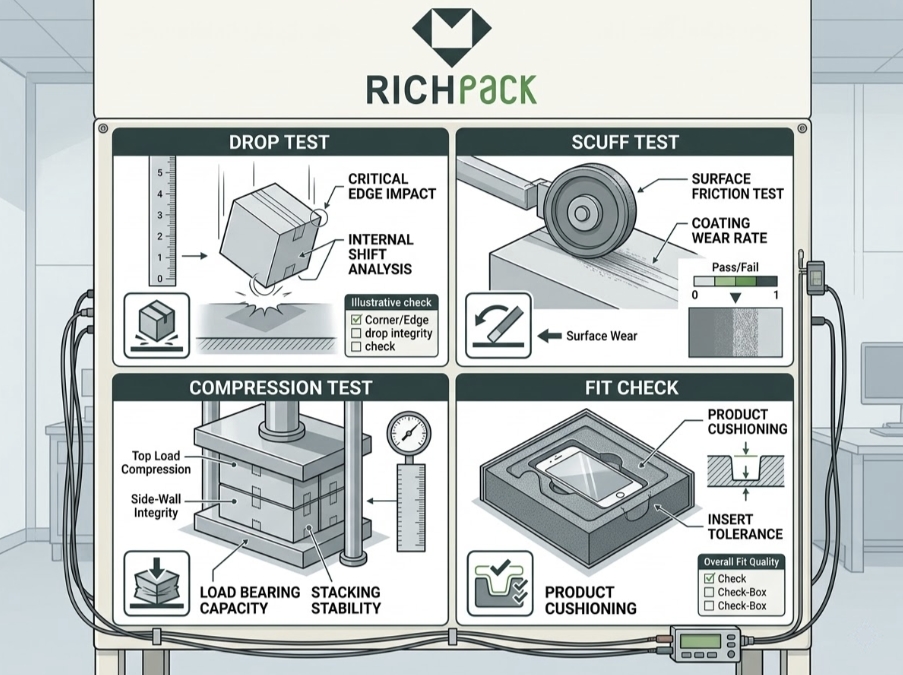 RICHPACK

DROP TEST

5
4
3
2
1
0

CRITICAL EDGE IMPACT

INTERNAL SHIFT ANALYSIS

Illustrative check
☑ Corner/Edge
☐ drop integrity
☐ check

SCUFF TEST

SURFACE FRICTION TEST

COATING WEAR RATE

Pass/Fail
0
1

Surface Wear

COMPRESSION TEST

Top Load Compression

Side-Wall Integrity

LOAD BEARING CAPACITY

STACKING STABILITY

FIT CHECK

PRODUCT CUSHIONING

INSERT TOLERANCE

PRODUCT CUSHIONING

Overall Fit Quality
☑ Check
☐ Check-Box
☐ Check-Box