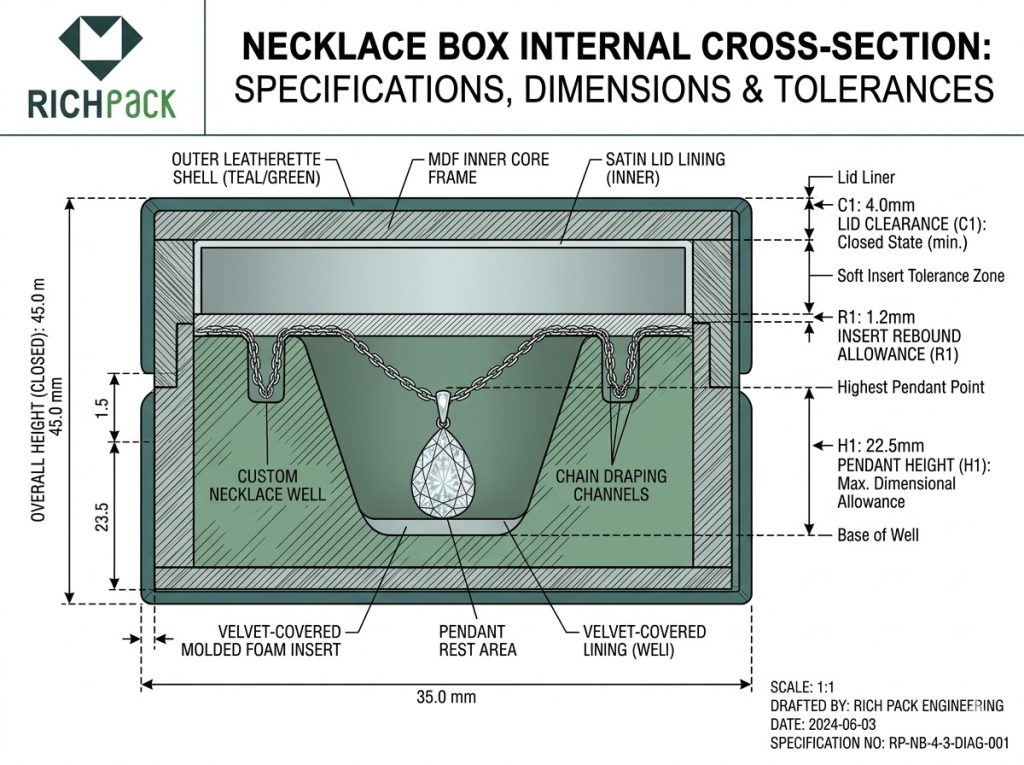 RICHPACK

NECKLACE BOX INTERNAL CROSS-SECTION: SPECIFICATIONS, DIMENSIONS & TOLERANCES

OUTER LEATHERETTE SHELL (TEAL/GREEN)

MDF INNER CORE FRAME

SATIN LID LINING (INNER)

Lid Liner

C1: 4.0mm
LID CLEARANCE (C1): Closed State (min.)

Soft Insert Tolerance Zone

R1: 1.2mm
INSERT REBOUND ALLOWANCE (R1)

Highest Pendant Point

H1: 22.5mm
PENDANT HEIGHT (H1): Max. Dimensional Allowance

Base of Well

OVERALL HEIGHT (CLOSED): 45.0 m
45.0 mm

1.5

23.5

CUSTOM NECKLACE WELL

CHAIN DRAPING CHANNELS

VELVET-COVERED MOLDED FOAM INSERT

PENDANT REST AREA

VELVET-COVERED LINING (WELI)

35.0 mm

SCALE: 1:1
DRAFTED BY: RICH PACK ENGINEERING
DATE: 2024-06-03
SPECIFICATION NO: RP-NB-4-3-DIAG-001