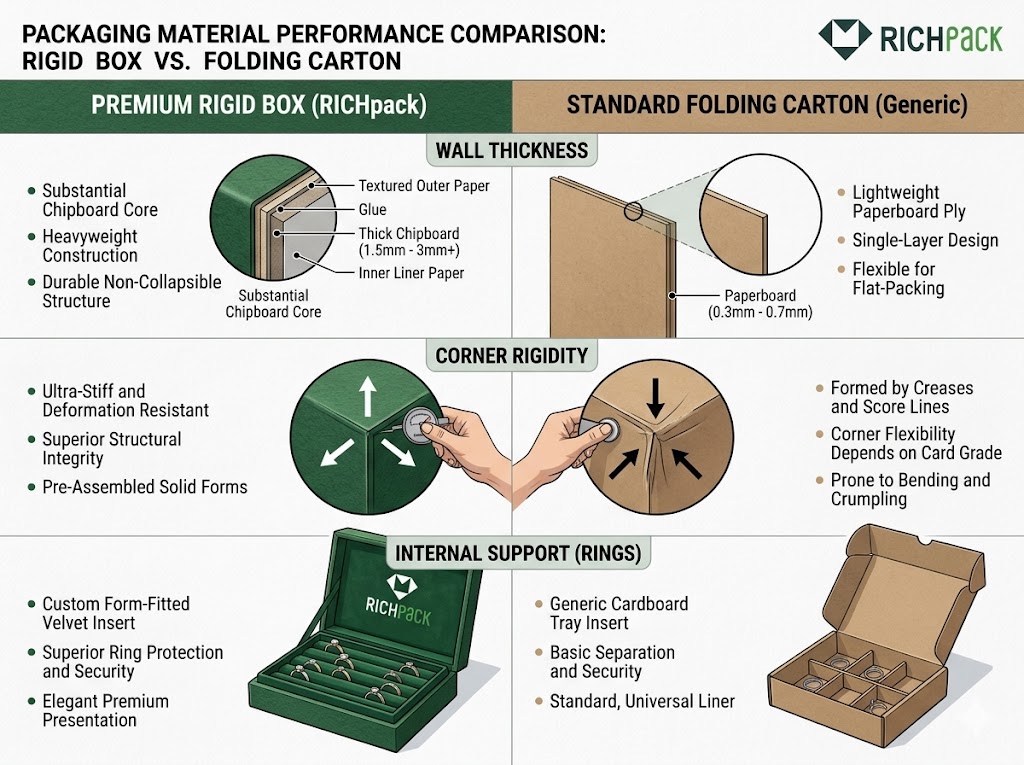 PACKAGING MATERIAL PERFORMANCE COMPARISON:
RIGID BOX VS. FOLDING CARTON

RICHPACK

PREMIUM RIGID BOX (RICHpack)

STANDARD FOLDING CARTON (Generic)

WALL THICKNESS

• Substantial Chipboard Core
• Heavyweight Construction
• Durable Non-Collapsible Structure

Textured Outer Paper
Glue
Thick Chipboard (1.5mm - 3mm+)
Inner Liner Paper
Substantial Chipboard Core

Paperboard (0.3mm - 0.7mm)

• Lightweight Paperboard Ply
• Single-Layer Design
• Flexible for Flat-Packing

CORNER RIGIDITY

• Ultra-Stiff and Deformation Resistant
• Superior Structural Integrity
• Pre-Assembled Solid Forms

• Formed by Creases and Score Lines
• Corner Flexibility Depends on Card Grade
• Prone to Bending and Crumpling

INTERNAL SUPPORT (RINGS)

• Custom Form-Fitted Velvet Insert
• Superior Ring Protection and Security
• Elegant Premium Presentation

RICHPACK

• Generic Cardboard Tray Insert
• Basic Separation and Security
• Standard, Universal Liner